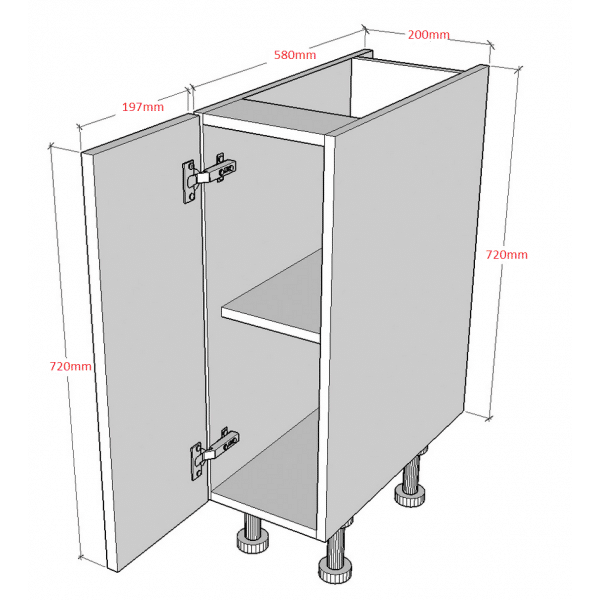 200mm
580mm
197mm
720mm
720mm