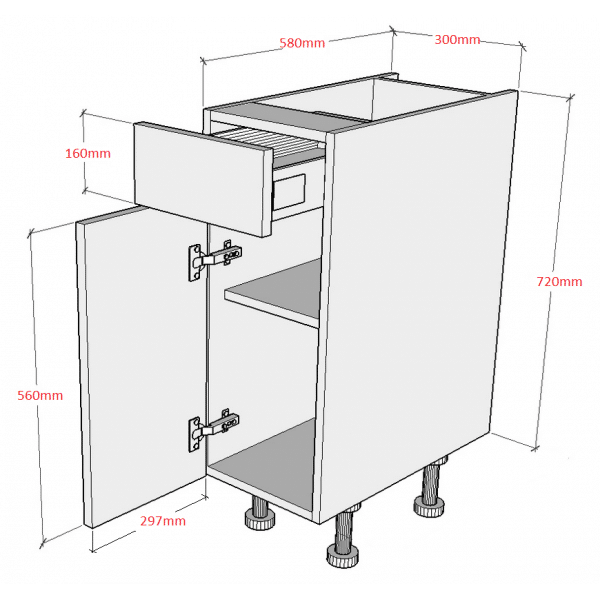 580mm
300mm
160mm
720mm
560mm
297mm