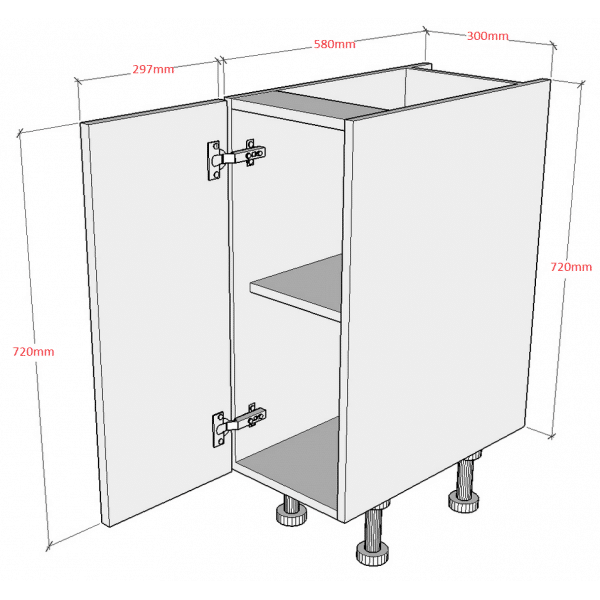 297mm

580mm

300mm

720mm

720mm