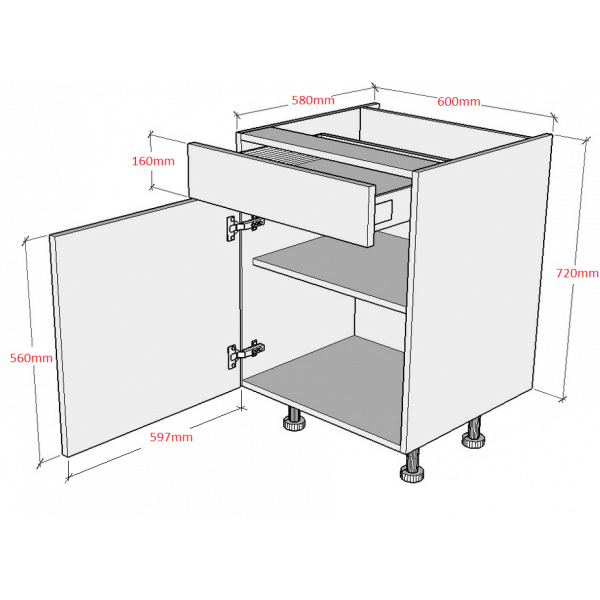 580mm
600mm
160mm
720mm
560mm
597mm