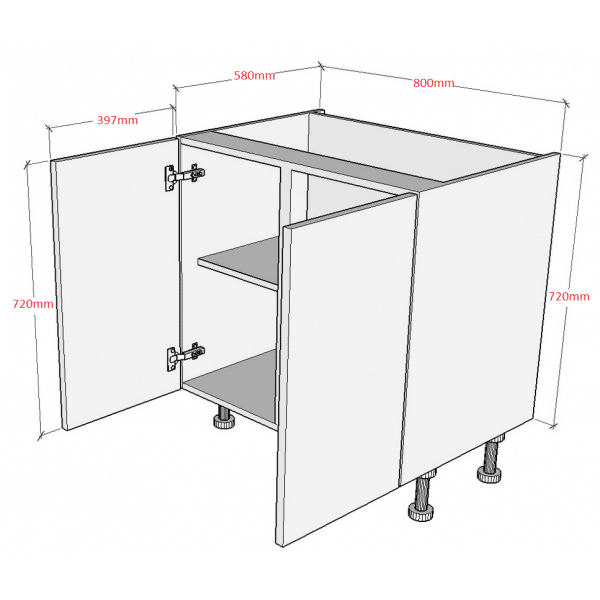 580mm
800mm
397mm
720mm
720mm