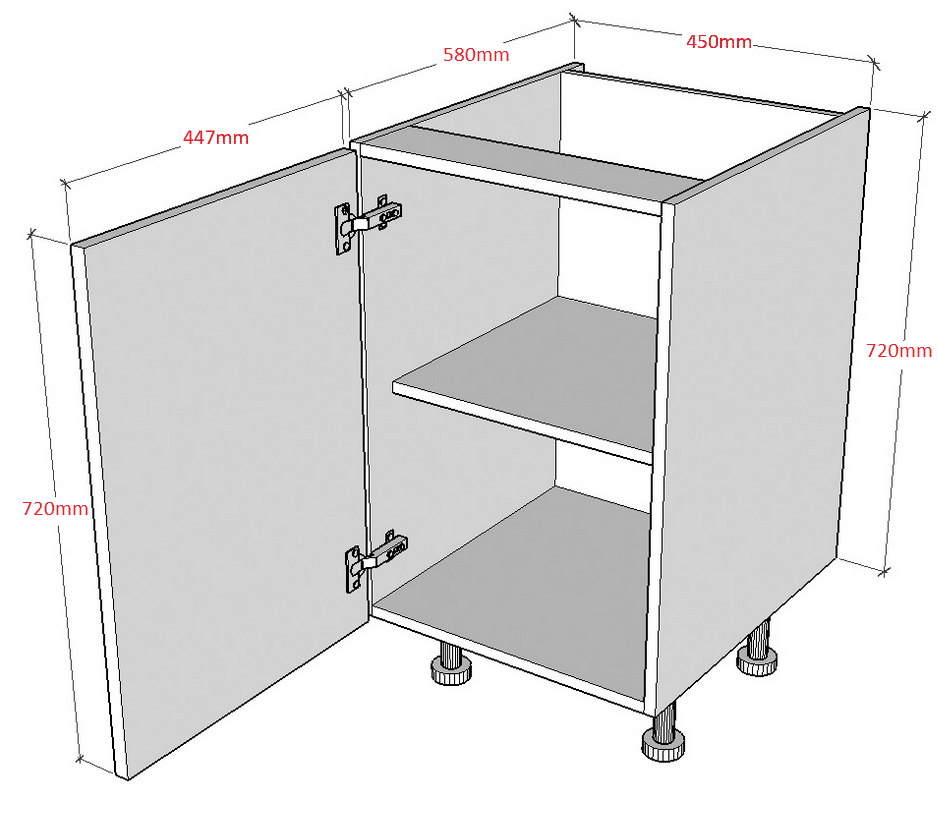 580mm
450mm
447mm
720mm
720mm